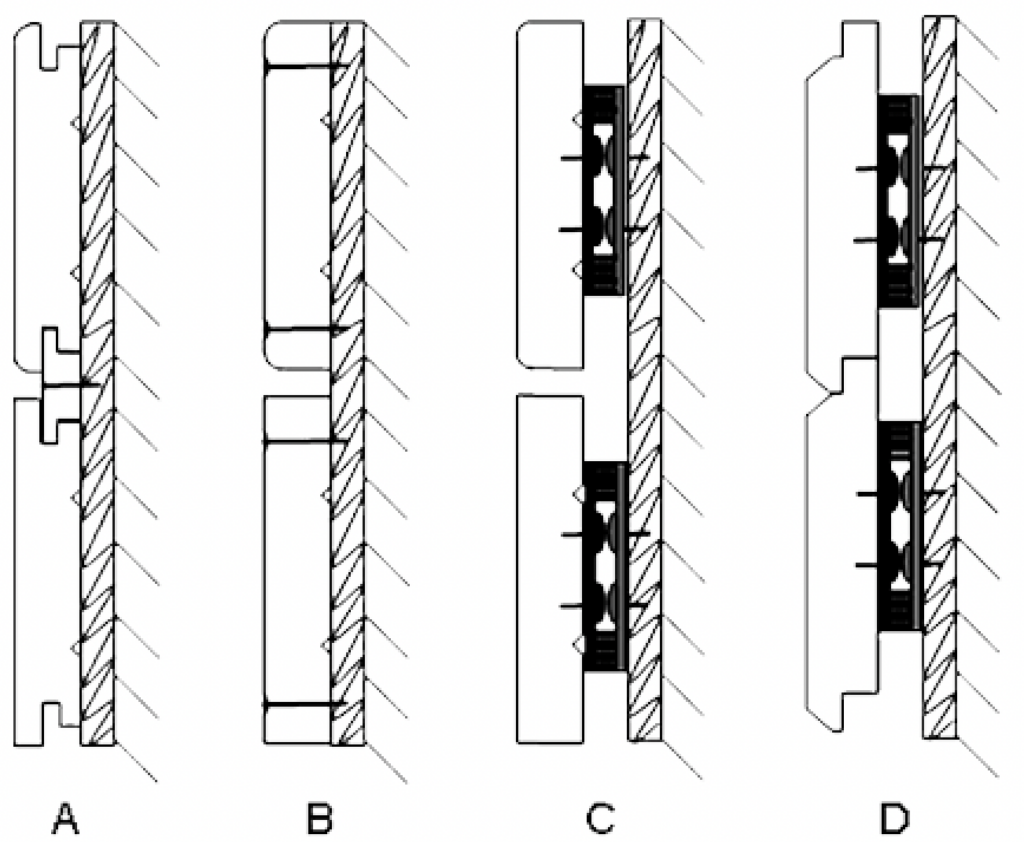 A B C D